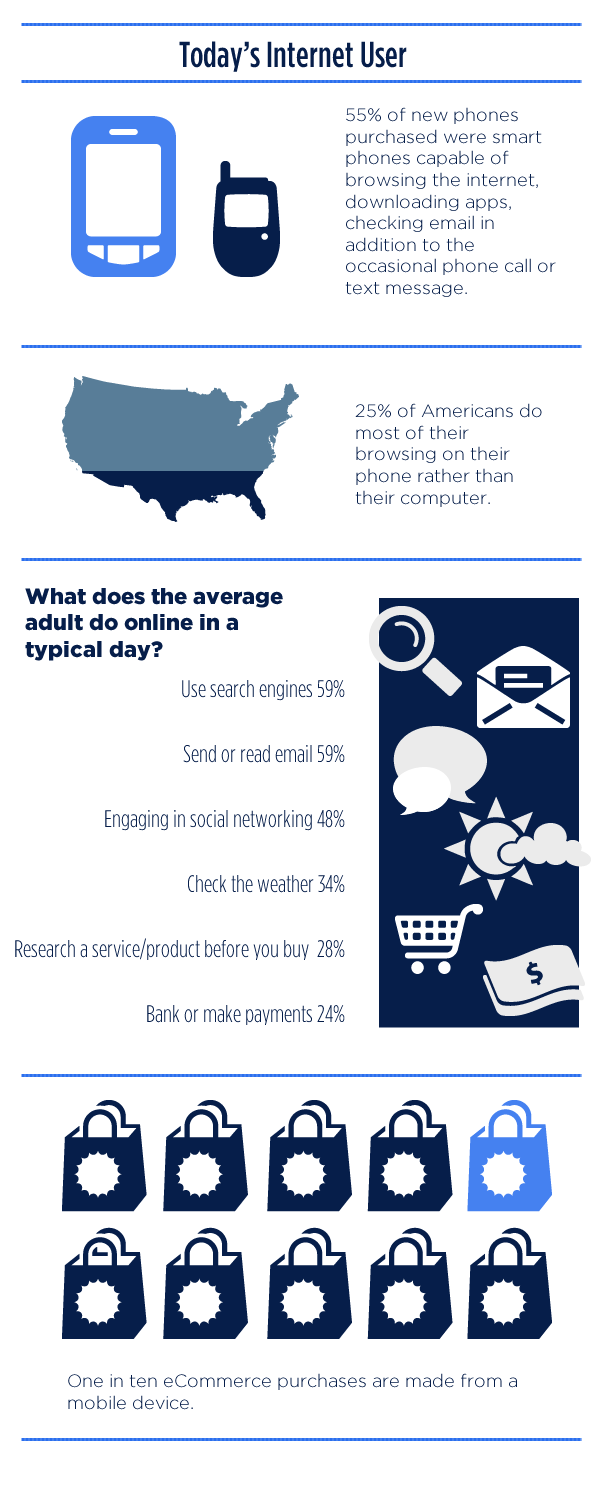 Today's Internet User

55% of new phones purchased were smart phones capable of browsing the internet, downloading apps, checking email in addition to the occasional phone call or text message.

25% of Americans do most of their browsing on their phone rather than their computer.

What does the average adult do online in a typical day?

Use search engines 59%

Send or read email 59%

Engaging in social networking 48%

Check the weather 34%

Research a service/product before you buy 28%

Bank or make payments 24%

$

One in ten eCommerce purchases are made from a mobile device.